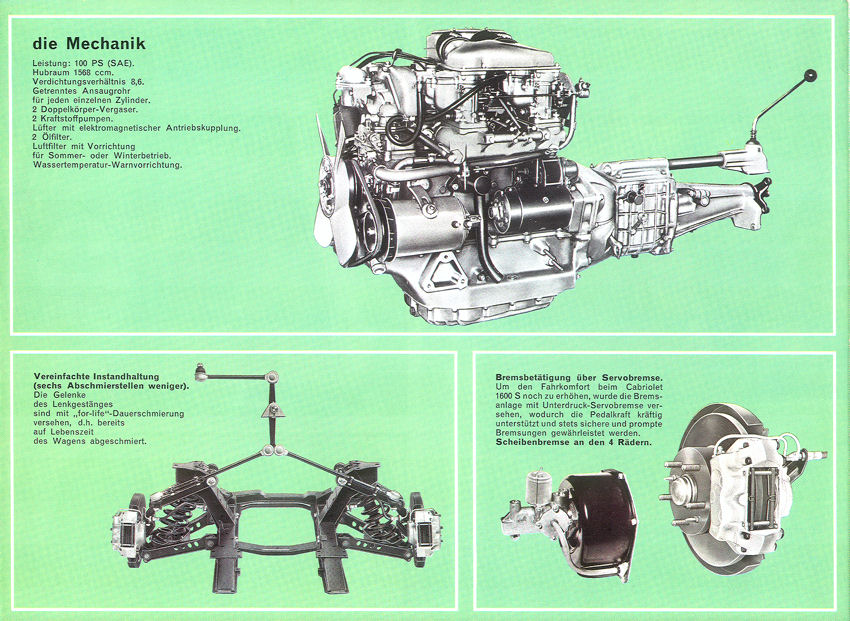 die Mechanik

Leistung: 100 PS (SAE).
Hubraum 1568 ccm.
Verdichtungsverhältnis 8,6.
Getrenntes Ansaugrohr
für jeden einzelnen Zylinder.
2 Doppelkörper-Vergaser.
2 Kraftstoffpumpen.
Lüfter mit elektromagnetischer Antriebskupplung.
2 Ölfilter.
Luftfilter mit Vorrichtung
für Sommer- oder Winterbetrieb.
Wassertemperatur-Warnvorrichtung.

Vereinfachte Instandhaltung (sechs Abschmierstellen weniger).
Die Gelenke des Lenkgestänges sind mit „for-life"-Dauerschmierung versehen, d.h. bereits auf Lebenszeit des Wagens abgeschmiert.

Bremsbetätigung über Servobremse.
Um den Fahrkomfort beim Cabriolet 1600 S noch zu erhöhen, wurde die Bremsanlage mit Unterdruck-Servobremse versehen, wodurch die Pedalkraft kräftig unterstützt und stets sichere und prompte Bremsungen gewährleistet werden.
Scheibenbremse an den 4 Rädern.